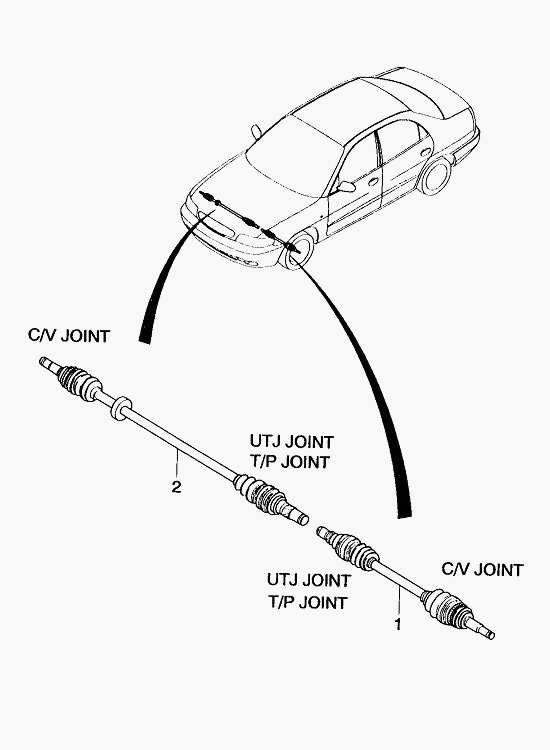 C/V JOINT

UTJ JOINT
T/P JOINT

2

UTJ JOINT
T/P JOINT

C/V JOINT

1