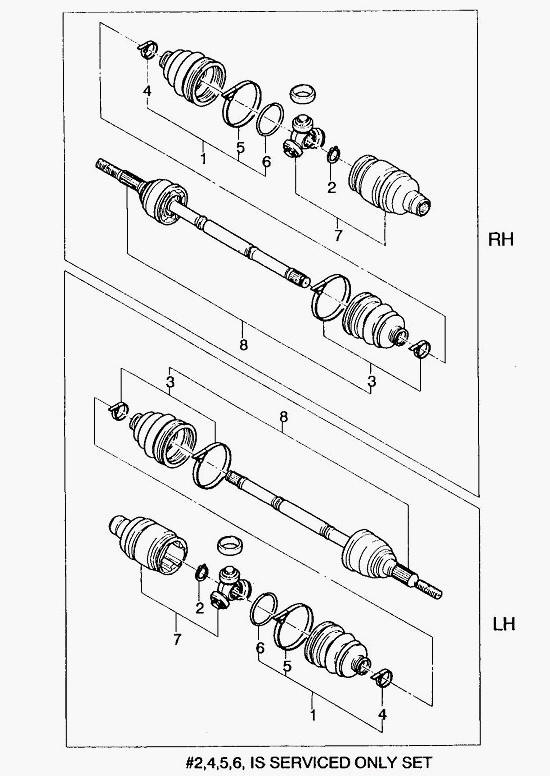 4
1
5
6
2
7
RH
8
3
3
8
2
7
6
5
1
4
LH
#2,4,5,6, IS SERVICED ONLY SET