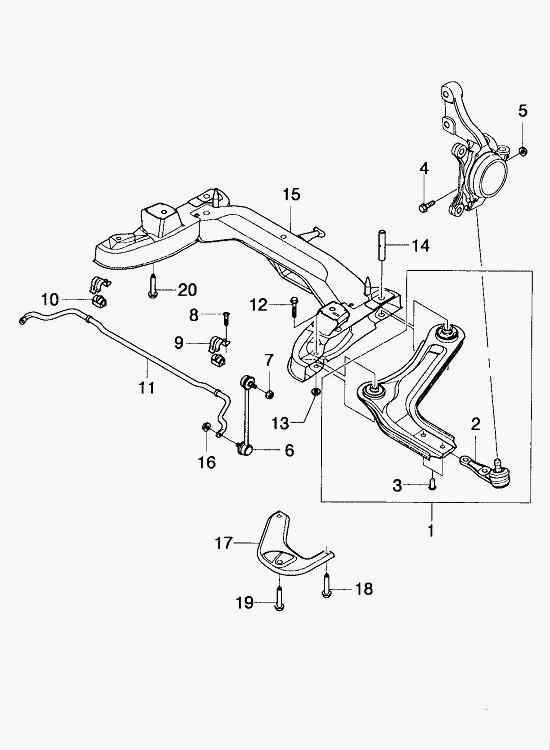 5
4
15
14
20
10
12
8
9
7
11
13
2
16
6
3
1
17
18
19