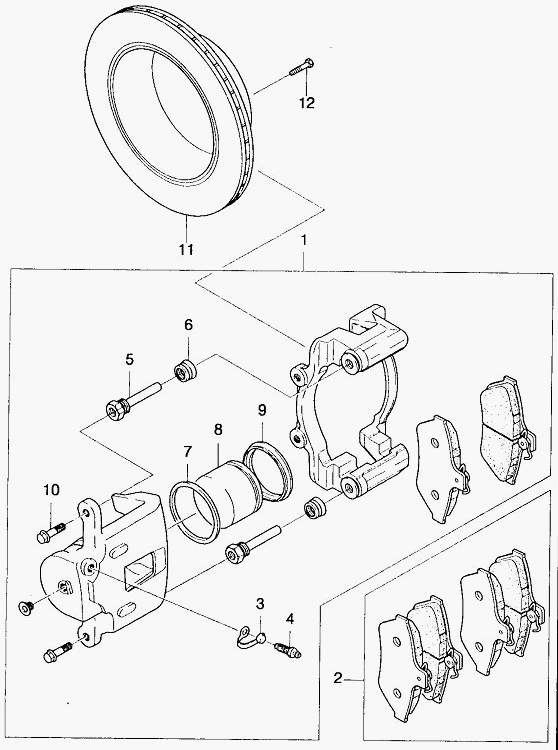 12
11
1
6
5
9
8
7
10
3
4
2