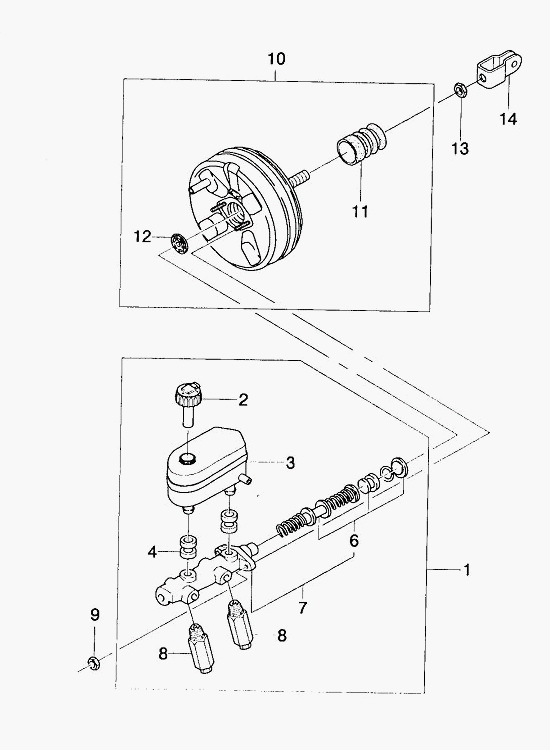 10
14
13
11
12
2
3
6
4
1
7
9
8
8