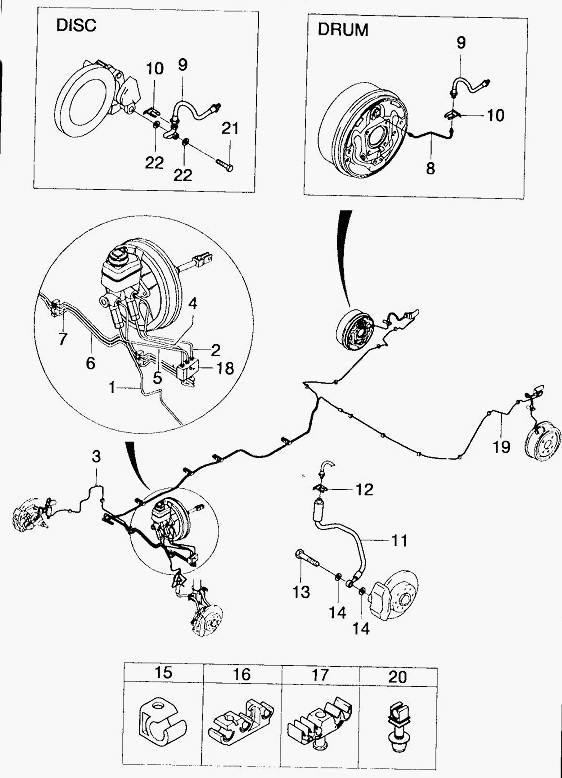 DISC
10
9
21
22
22

DRUM
9
10
8

4
7
2
6
5
18
1

3
19
12
11
13
14
14

| 15 | 16 | 17 | 20 |
|---|---|---|---|
| | | | |