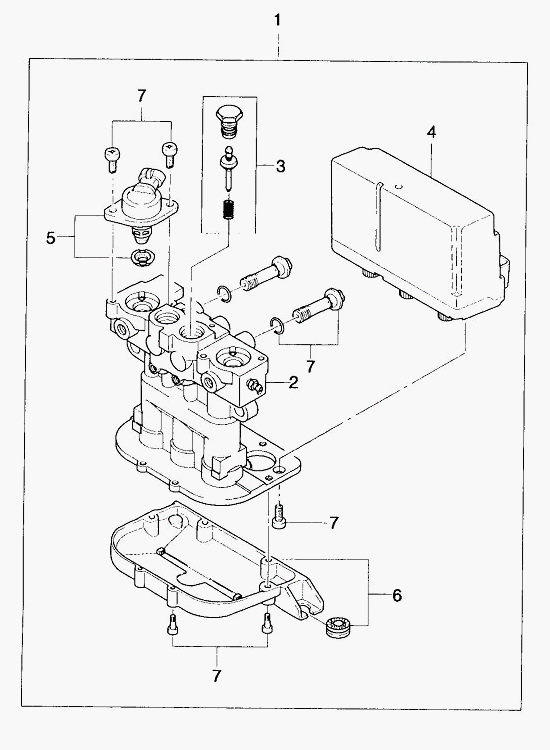 1
7
3
4
5
7
2
7
6
7