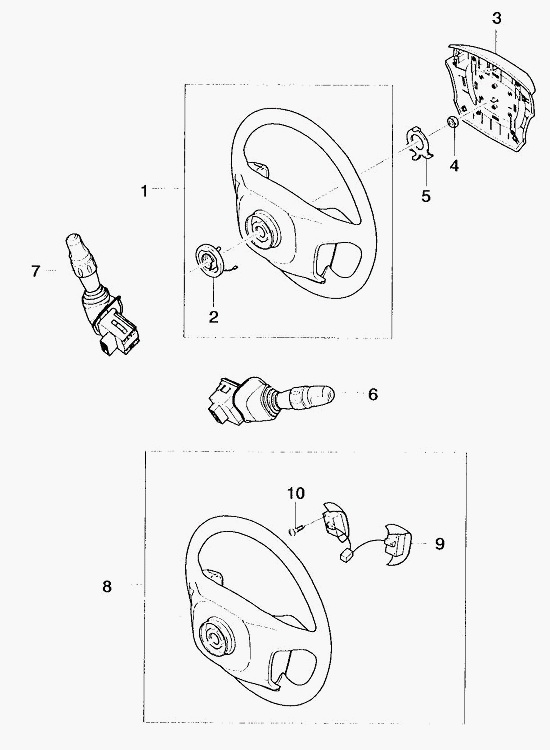 3
1
4
5
7
2
6
10
9
8