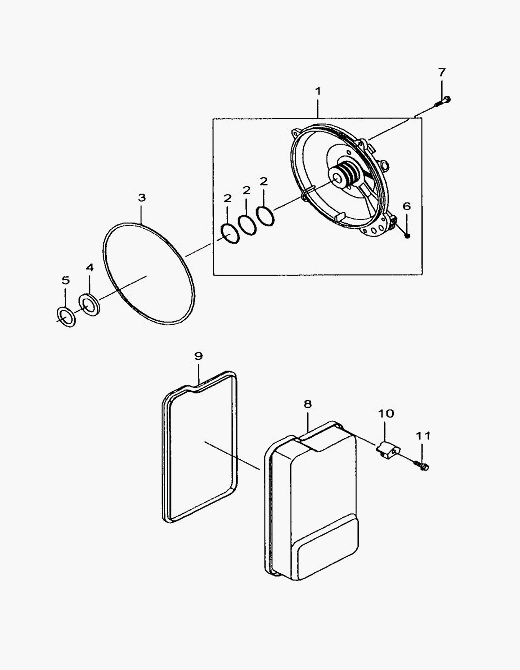 7
1
3
2
2
2
6
5
4
9
8
10
11