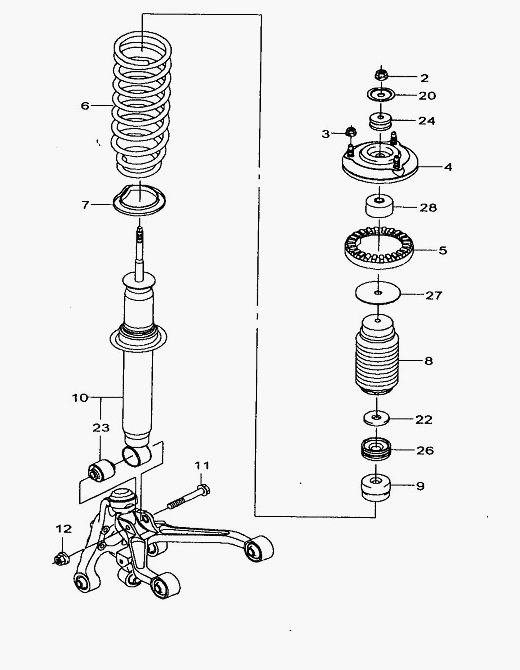 6
7
10
23
11
12
2
20
24
3
4
28
5
27
8
22
26
9