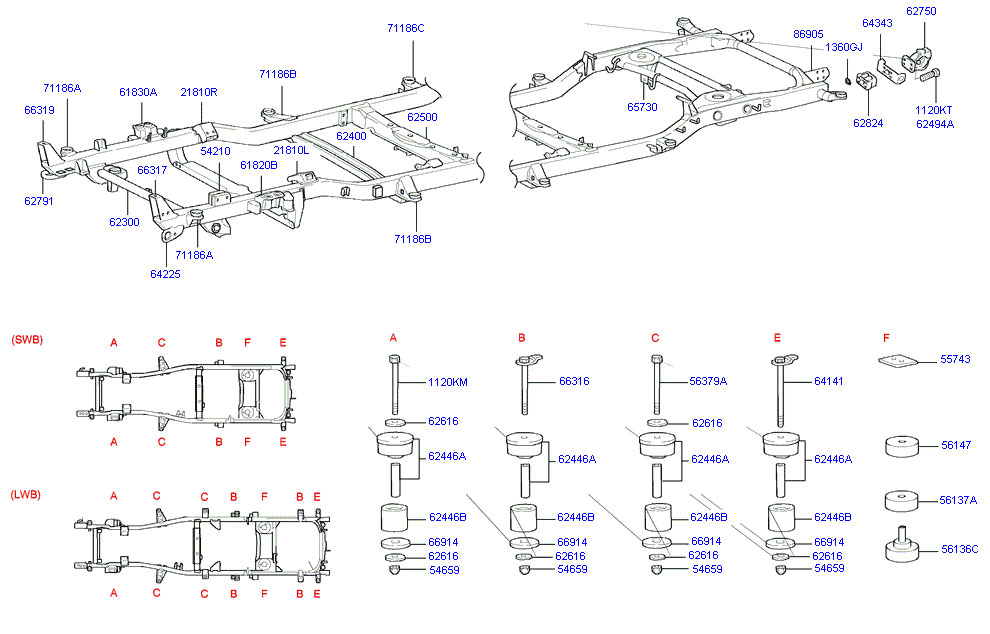 71186C
71186A
61830A
21810R
71186B
66319
62500
54210
21810L
62400
66317
61820B
62791
62300
71186A
71186B
64225

86905
1360GJ
64343
62750
65730
62824
1120KT
62494A

(SWB)
A C B F E
A C B F E

(LWB)
A C C B F B E
A C C B F B E

A
1120KM
62616
62446A
62446B
66914
62616
54659

B
66316
62446A
62446B
66914
62616
54659

C
56379A
62616
62446A
62446B
66914
62616
54659

E
64141
62446A
62446B
66914
62616
54659

F
55743
56147
56137A
56136C