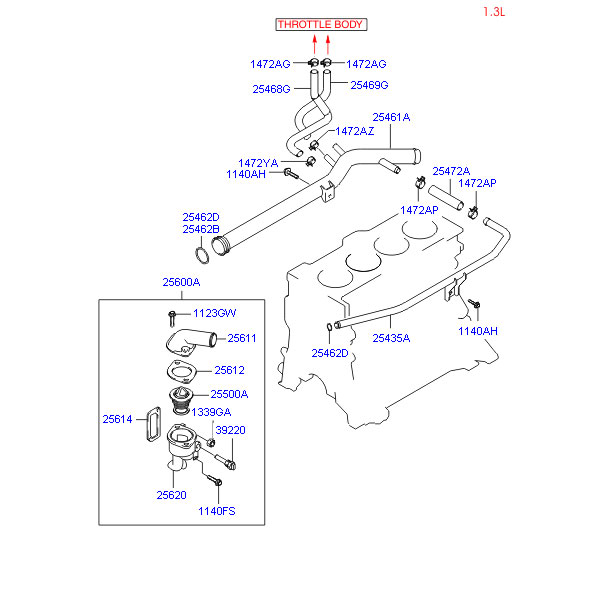 1.3L

THROTTLE BODY

1472AG
1472AG
25468G
25469G
25461A
1472AZ
1472YA
1140AH
25472A
1472AP
1472AP
25462D
25462B
25600A
1123GW
25611
25612
25500A
1339GA
25614
39220
25620
1140FS
25462D
25435A
1140AH