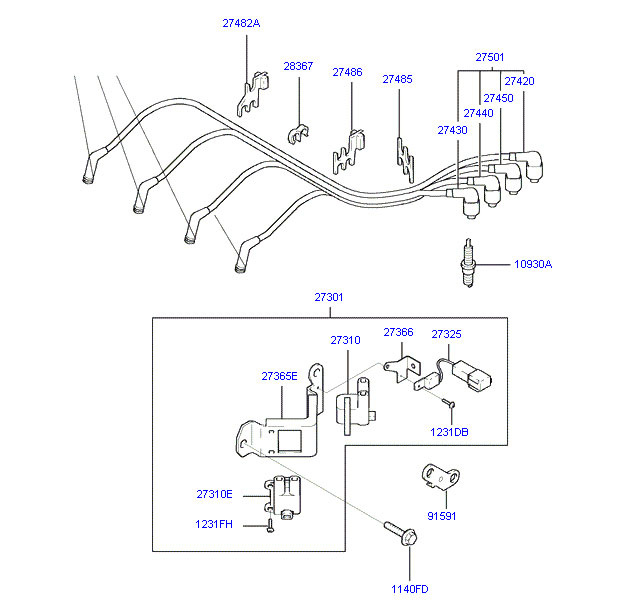 27482A
28367
27486
27485
27501
27420
27450
27440
27430
10930A
27301
27310
27366
27325
27365E
1231DB
27310E
1231FH
91591
1140FD