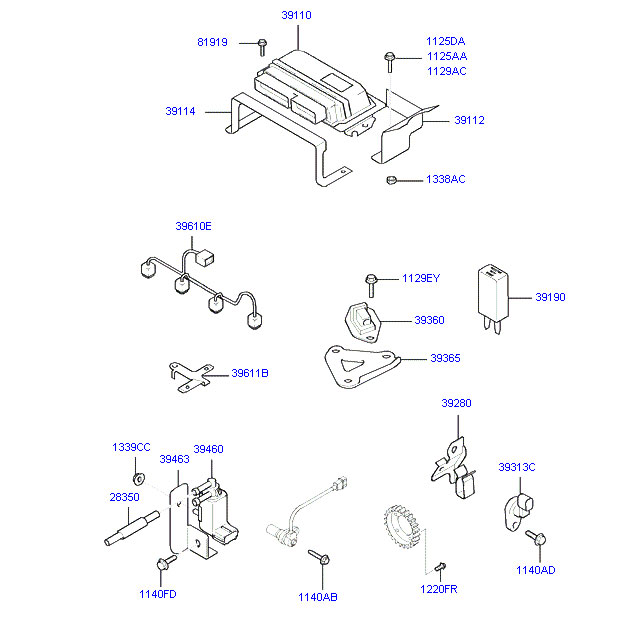 39110
81919
1125DA
1125AA
1129AC
39114
39112
1338AC
39610E
1129EY
39190
39360
39365
39611B
39280
1339CC
39463
39460
39313C
28350
1140FD
1140AB
1220FR
1140AD