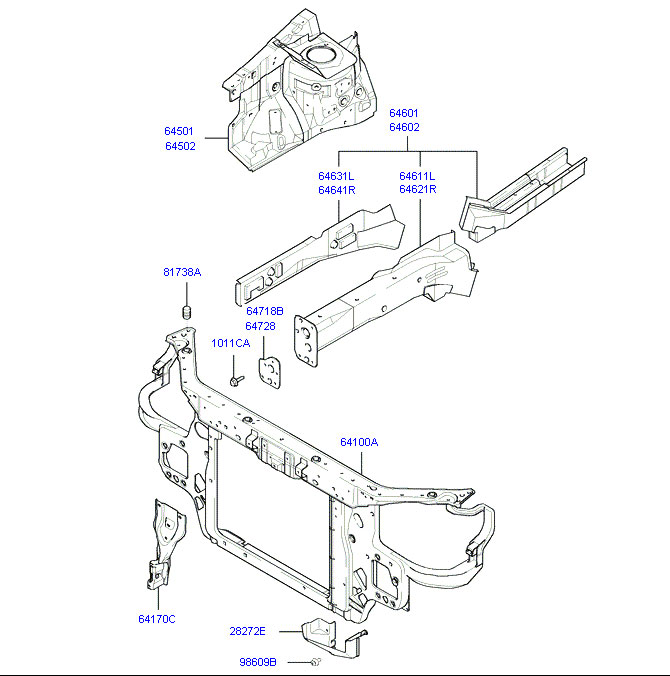 64501
64502

64601
64602

64631L
64641R

64611L
64621R

81738A

64718B
64728

1011CA

64100A

64170C

28272E

98609B