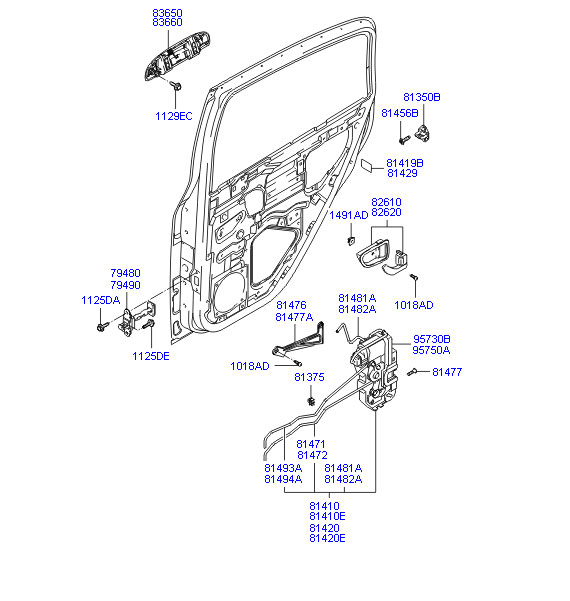 83650
83660

1129EC

81350B

81456B

81419B
81429

82610
82620

1491AD

1018AD

79480
79490

1125DA

1125DE

81476
81477A

81481A
81482A

95730B
95750A

1018AD

81375

81477

81471
81472

81493A
81494A

81481A
81482A

81410
81410E
81420
81420E