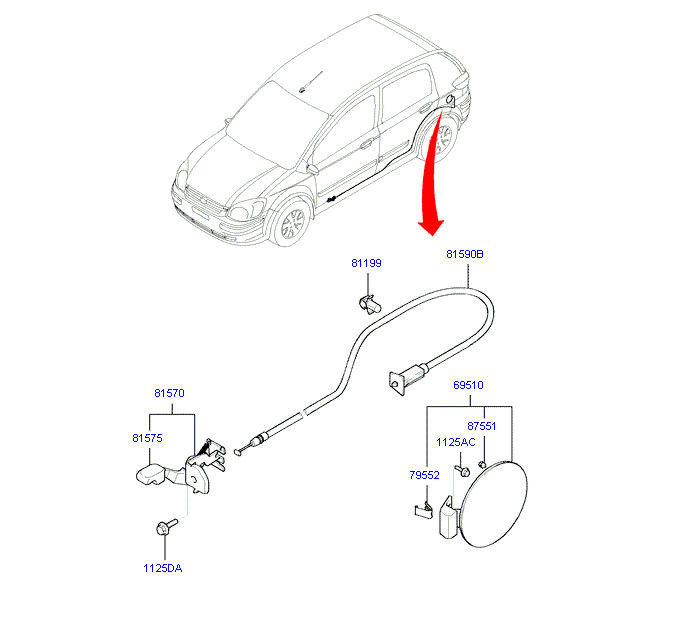 81199
81590B
81570
81575
69510
87551
1125AC
79552
1125DA