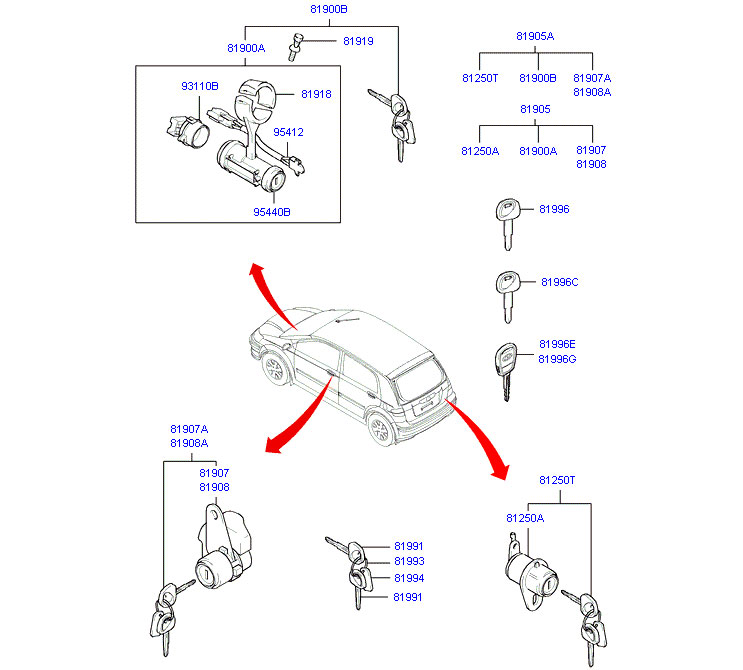 81900B
81900A
81919
93110B
81918
95412
95440B
81905A
81250T
81900B
81907A
81908A
81905
81250A
81900A
81907
81908
81996
81996C
81996E
81996G
81907A
81908A
81907
81908
81991
81993
81994
81991
81250T
81250A