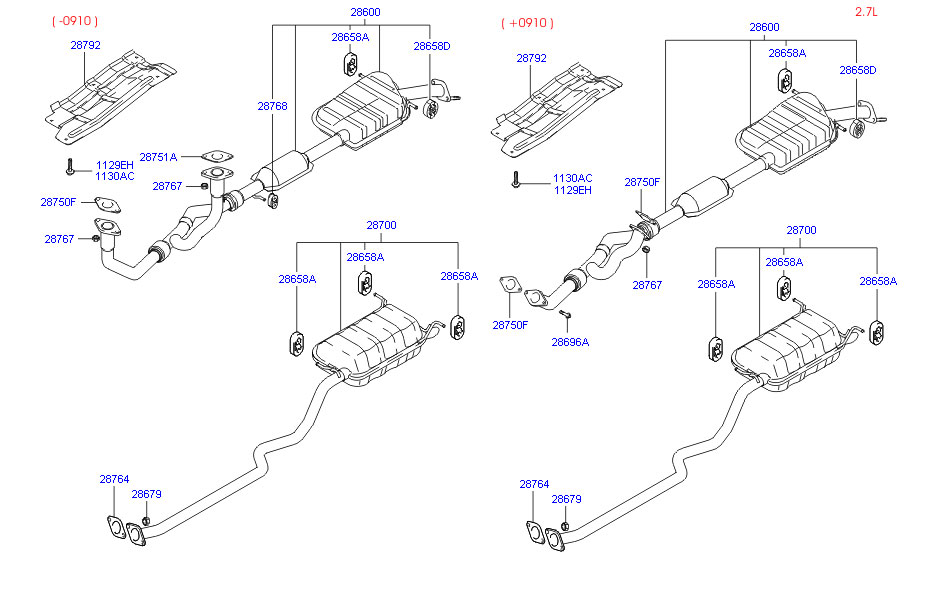 ( -0910 )
28792
28600
28658A
28658D
28768
28751A
1129EH
1130AC
28767
28750F
28767
28700
28658A
28658A
28658A
28764
28679

( +0910 )
2.7L
28792
28600
28658A
28658D
1130AC
1129EH
28750F
28767
28750F
28696A
28700
28658A
28658A
28658A
28764
28679