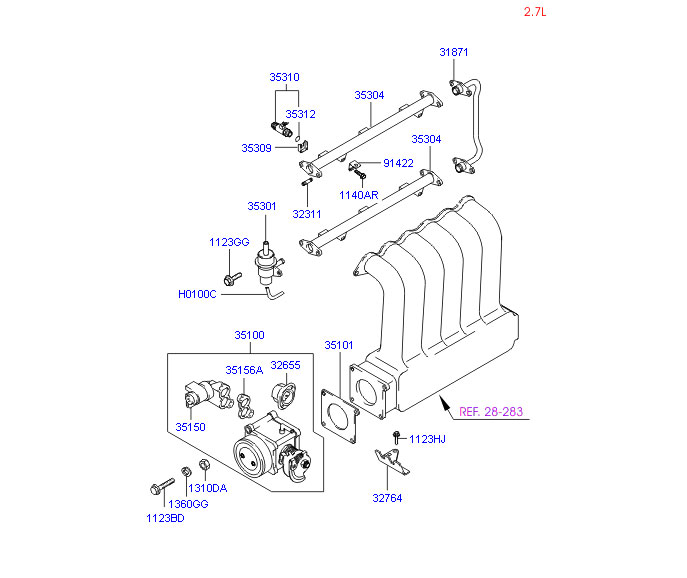 2.7L

31871

35310

35304

35312

35309

35304

91422

1140AR

32311

35301

1123GG

H0100C

35100

35101

35156A

32655

35150

REF. 28-283

1123HJ

1310DA

1360GG

1123BD

32764