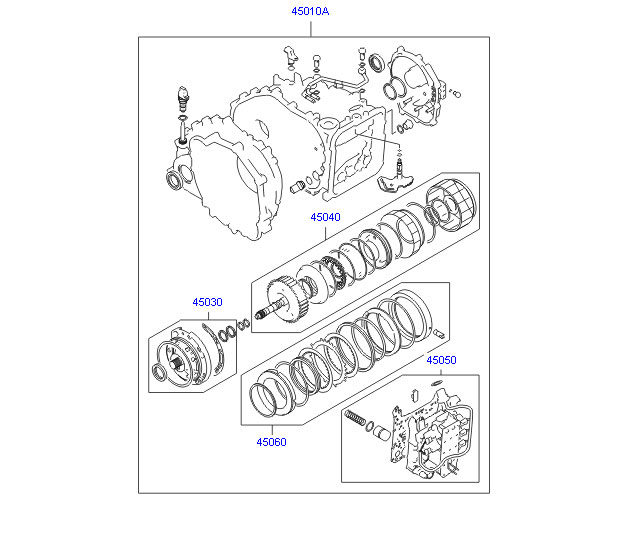 45010A

45040

45030

45050

45060