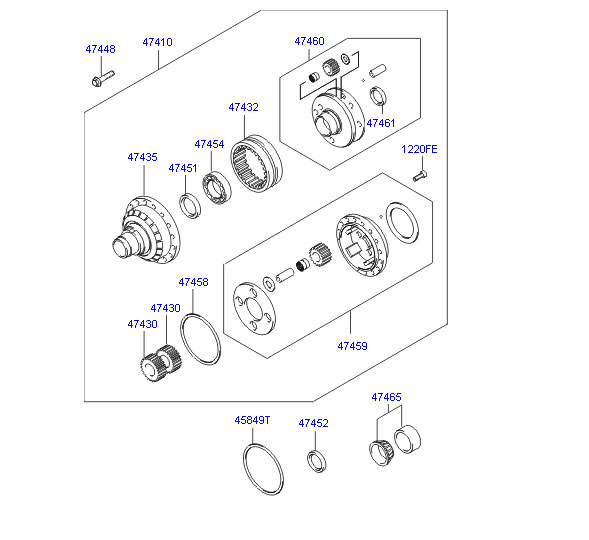 47448
47410
47460
47432
47461
47454
47435
47451
1220FE
47458
47430
47430
47459
47465
45849T
47452