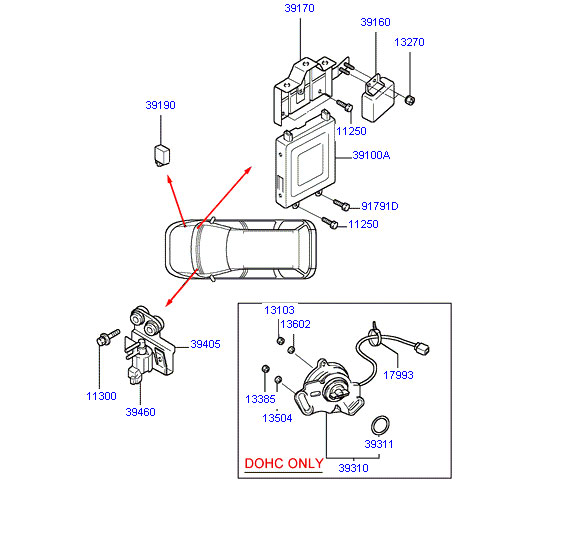 39170
39160
13270
39190
11250
39100A
91791D
11250
39405
11300
39460
13103
13602
17993
13385
13504
39311
DOHC ONLY
39310