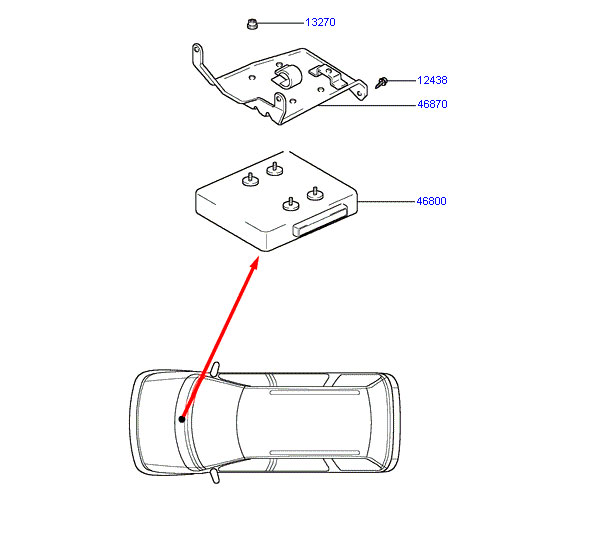 13270
12438
46870
46800