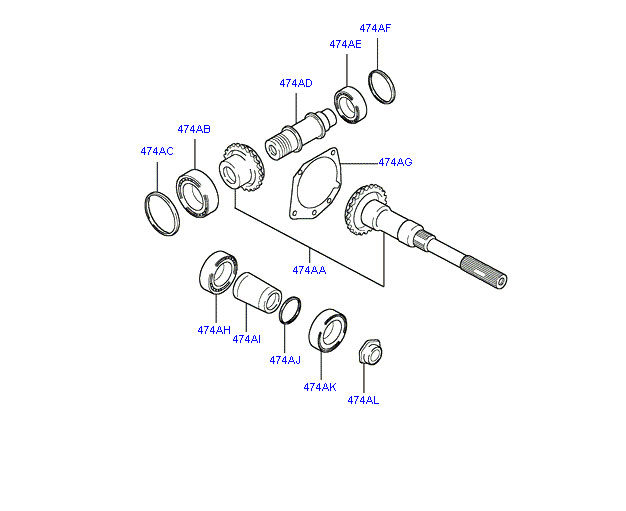 474AF
474AE
474AD
474AB
474AC
474AG
474AA
474AH
474AI
474AJ
474AK
474AL