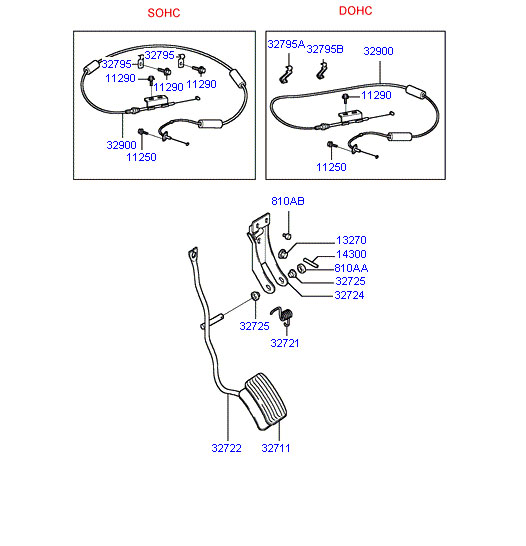 SOHC

32795
32795
11290
11290
11290
32900
11250

DOHC

32795A
32795B
32900
11290
11250

810AB
13270
14300
810AA
32725
32724
32725
32721
32722
32711