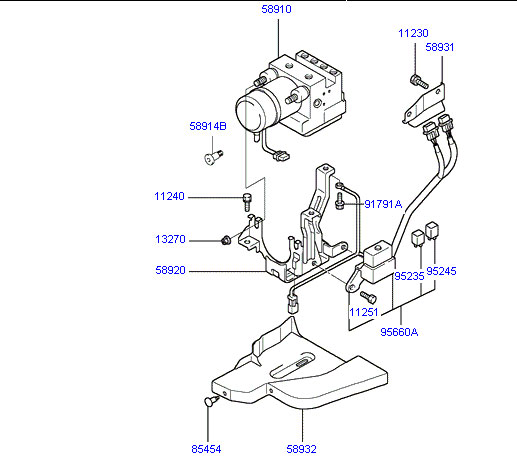 58910

11230

58931

58914B

11240

91791A

13270

58920

95235

95245

11251

95660A

85454

58932