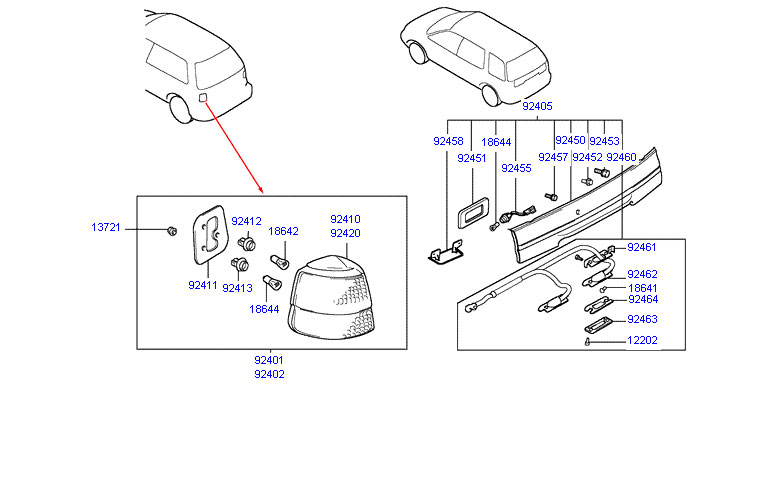 13721
92412
18642
92410
92420
92411
92413
18644
92401
92402

92405
92458
18644
92450
92453
92451
92457
92452
92460
92455
92461
92462
18641
92464
92463
12202