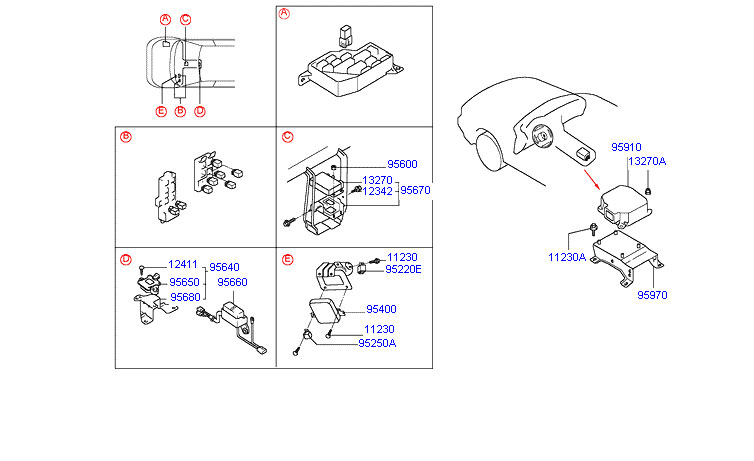 A
C
E
B
D
A
B
C
95600
13270
12342
95670
D
12411
95640
95650
95660
95680
E
11230
95220E
95400
11230
95250A
95910
13270A
11230A
95970