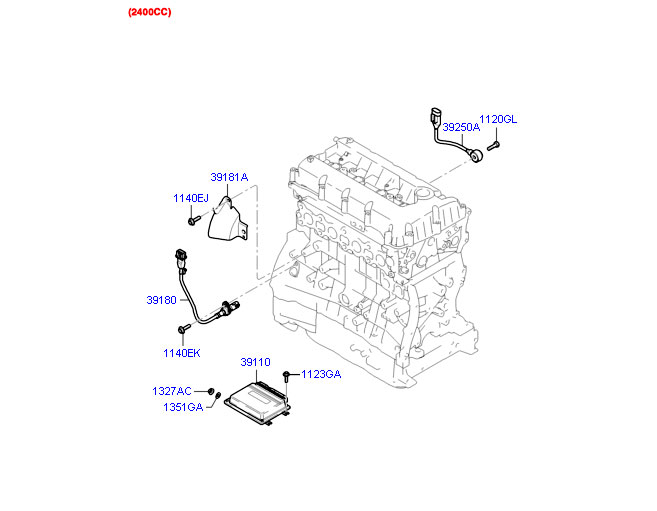 (2400CC)

39250A
1120GL

39181A
1140EJ

39180

1140EK

39110
1123GA
1327AC
1351GA