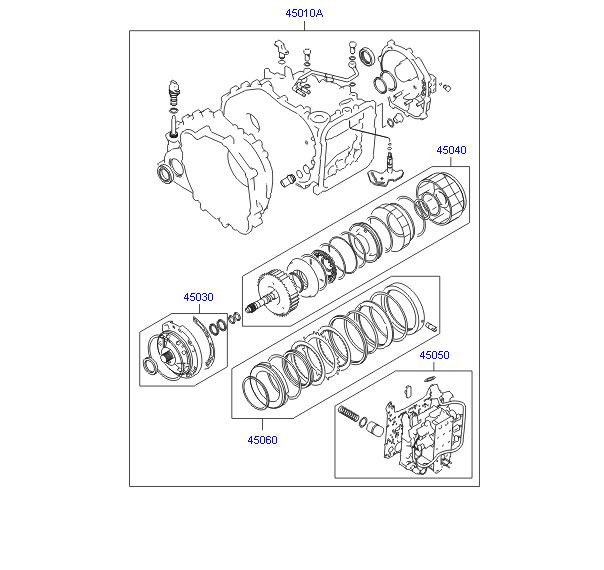 45010A

45040

45030

45050

45060