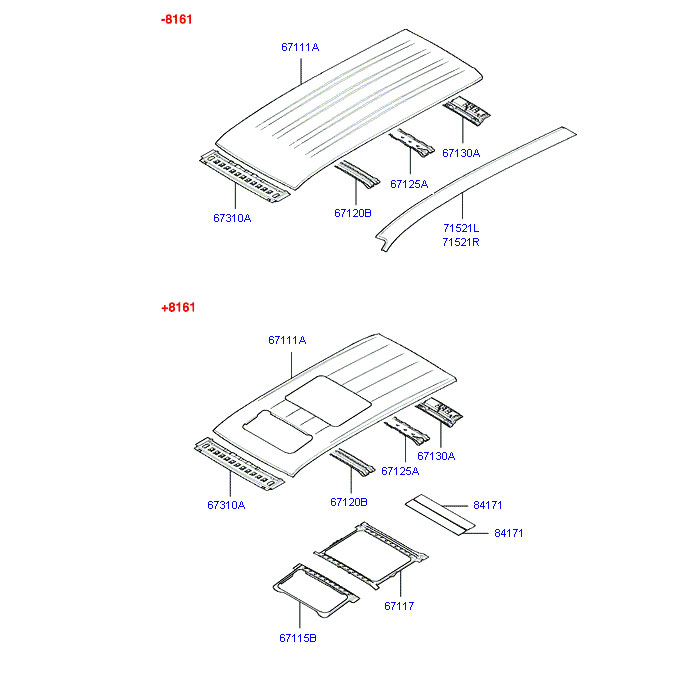 -8161

67111A

67130A

67125A

67310A

67120B

71521L
71521R

+8161

67111A

67130A

67125A

67310A

67120B

84171

84171

67117

67115B