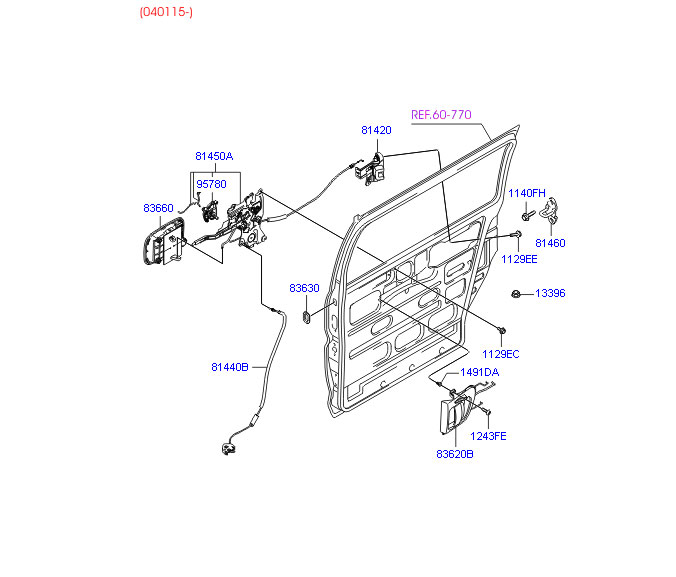 (040115-)

REF.60-770
81420
81450A
95780
83660
1140FH
81460
1129EE
83630
13396
1129EC
81440B
1491DA
1243FE
83620B