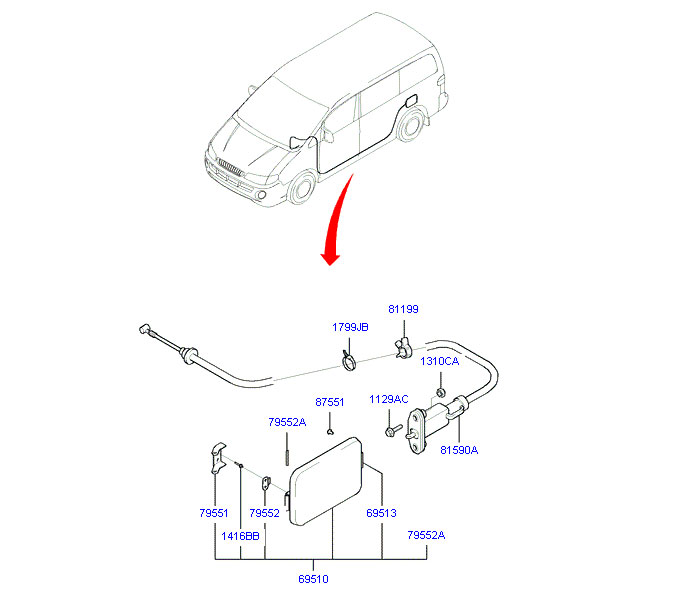 81199
1799JB
1310CA
87551
1129AC
79552A
81590A
79551
79552
69513
1416BB
79552A
69510