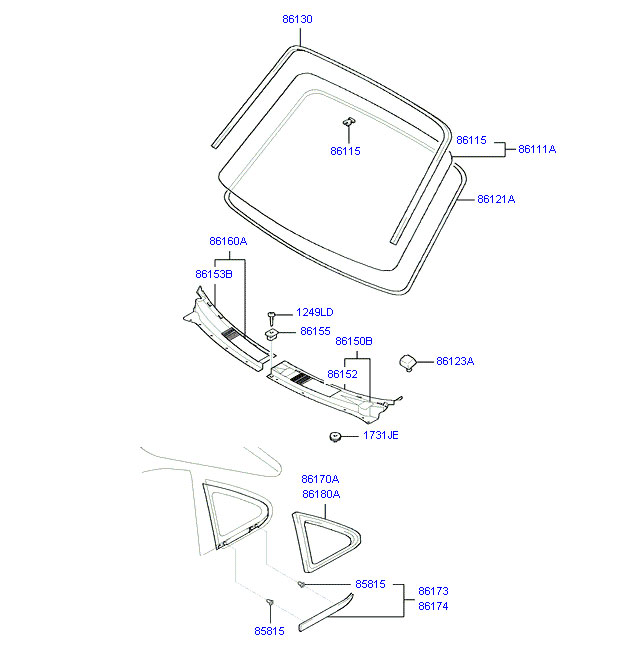 86130
86115
86115
86111A
86121A
86160A
86153B
1249LD
86155
86150B
86152
86123A
1731JE
86170A
86180A
85815
86173
86174
85815