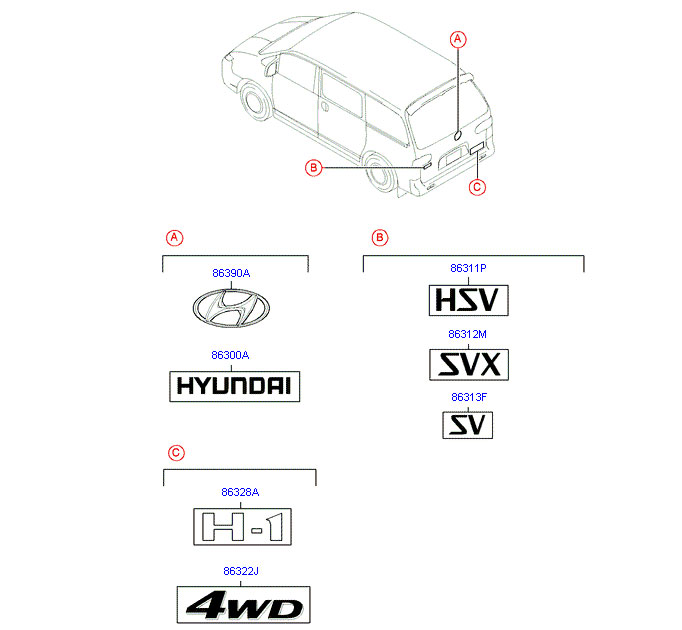 A
B
C

A
86390A
86300A
HYUNDAI

B
86311P
HSV
86312M
SVX
86313F
SV

C
86328A
H-1
86322J
4WD