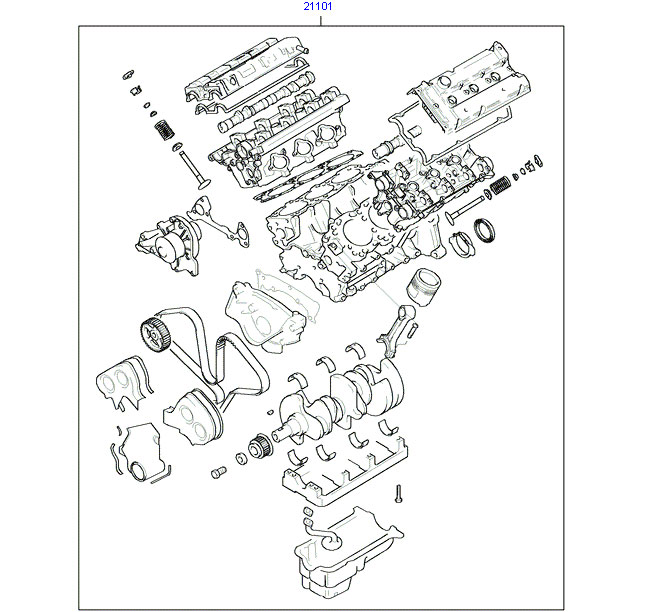 21101