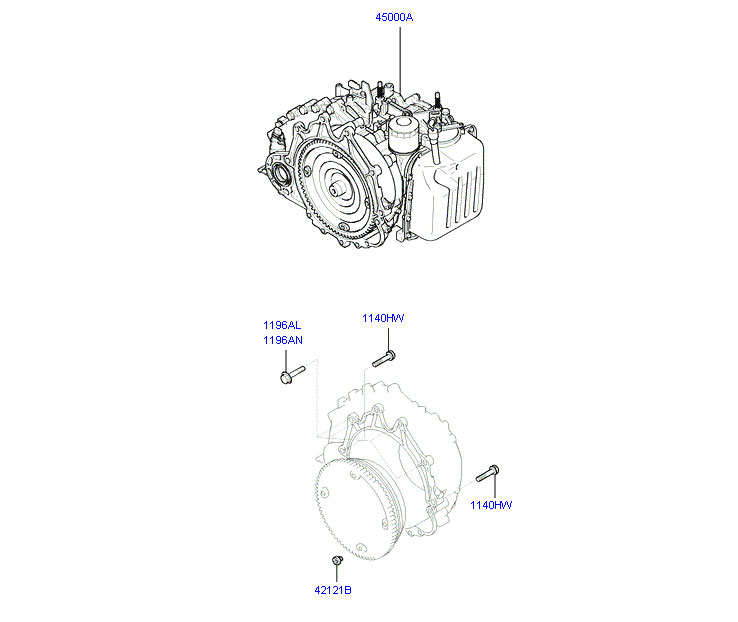 45000A

1196AL
1196AN

1140HW

1140HW

42121B