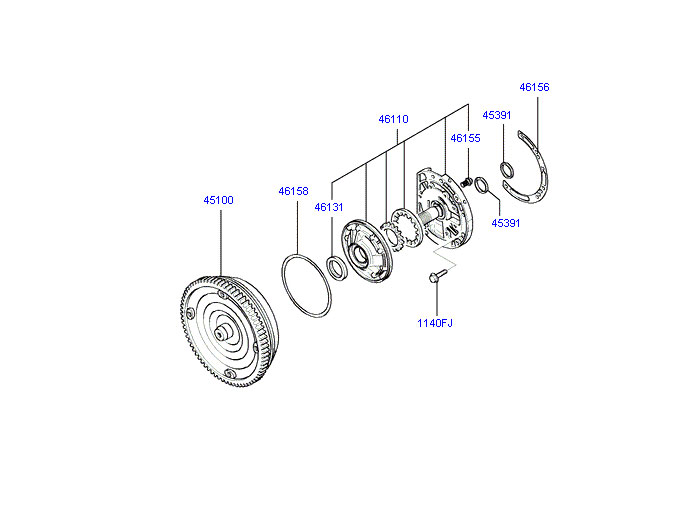 46156
45391
46110
46155
45100
46158
46131
45391
1140FJ