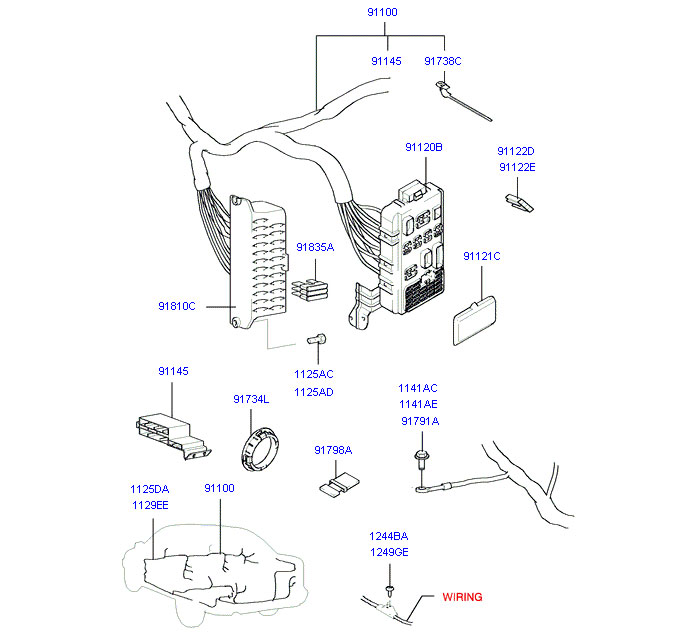 91100
91145
91738C
91120B
91122D
91122E
91835A
91121C
91810C
1125AC
1125AD
91145
91734L
1141AC
1141AE
91791A
91798A
1125DA
1129EE
91100
1244BA
1249GE
WIRING