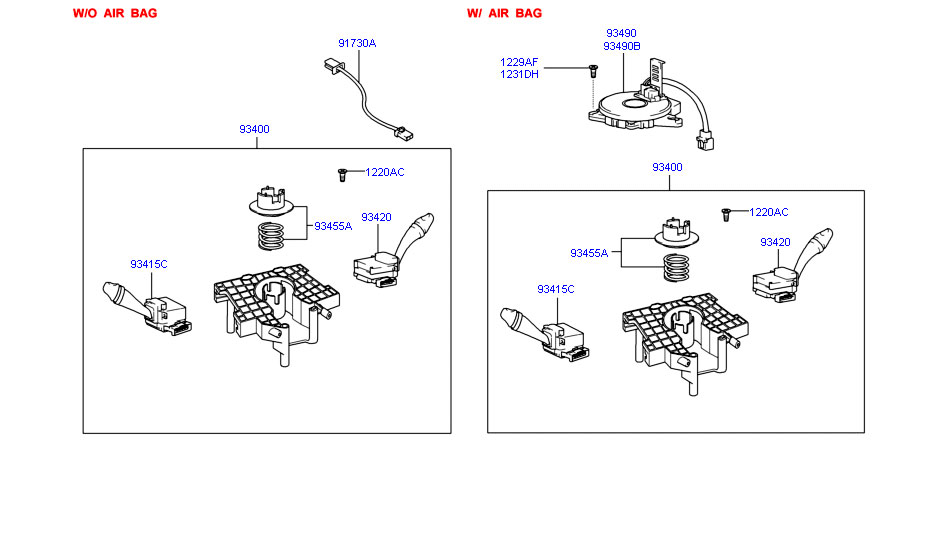 W/O AIR BAG

91730A

93400

1220AC

93455A

93420

93415C

W/ AIR BAG

93490
93490B

1229AF
1231DH

93400

1220AC

93455A

93420

93415C