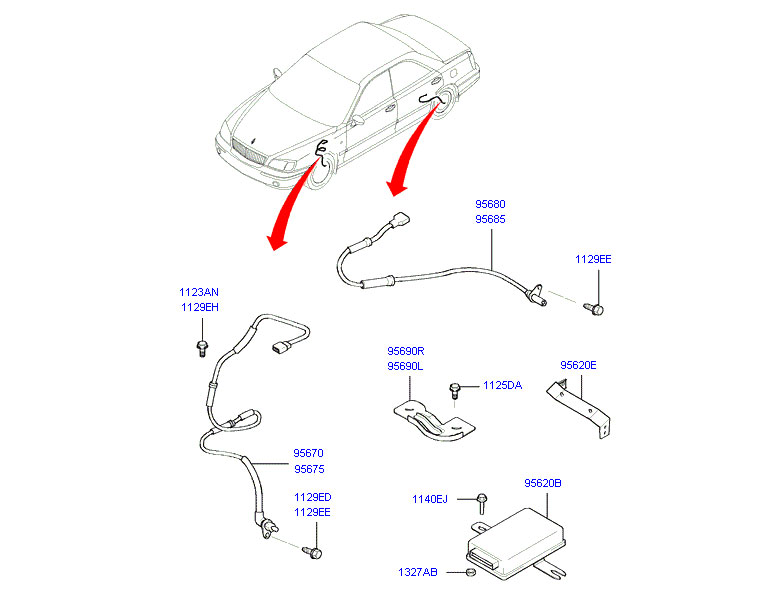 95680
95685

1129EE

1123AN
1129EH

95690R
95690L

1125DA

95620E

95670
95675

1129ED
1129EE

1140EJ

95620B

1327AB