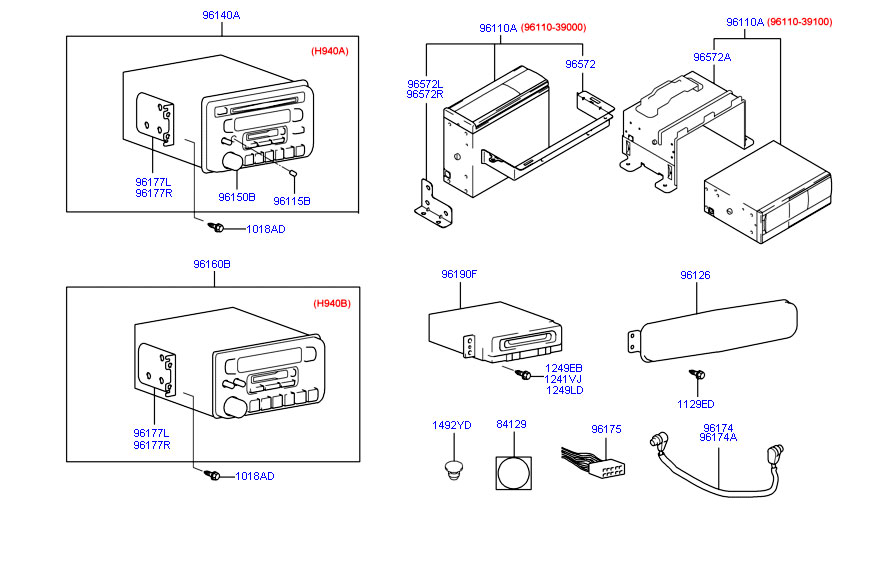 96140A

(H940A)

96177L
96177R

96150B

96115B

1018AD

96110A (96110-39000)

96572L
96572R

96572

96110A (96110-39100)

96572A

96160B

(H940B)

96177L
96177R

1018AD

96190F

1249EB
1241VJ
1249LD

96126

1129ED

1492YD

84129

96175

96174
96174A