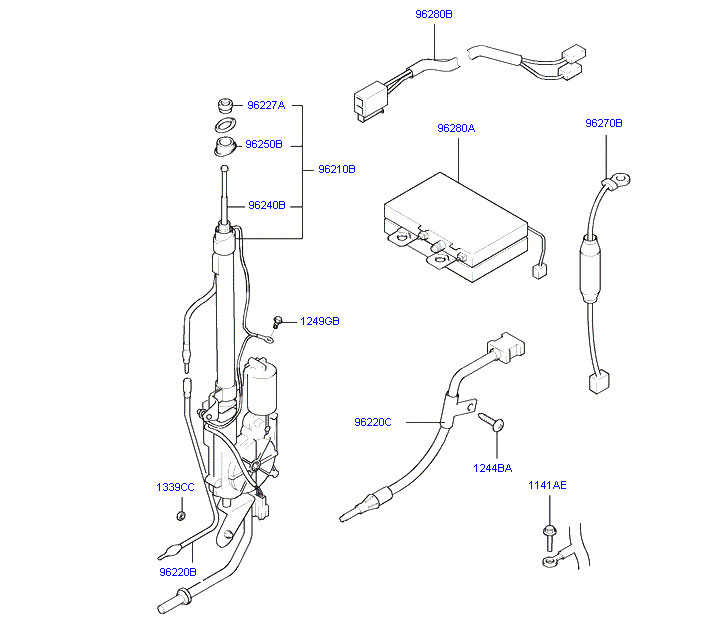 96280B
96227A
96250B
96210B
96240B
96280A
96270B
1249GB
96220C
1244BA
1339CC
1141AE
96220B