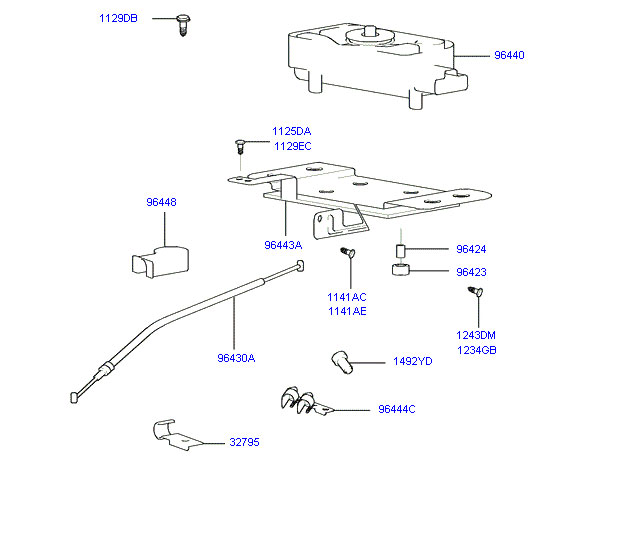 1129DB
96440
1125DA
1129EC
96448
96443A
96424
96423
1141AC
1141AE
1243DM
1234GB
96430A
1492YD
96444C
32795