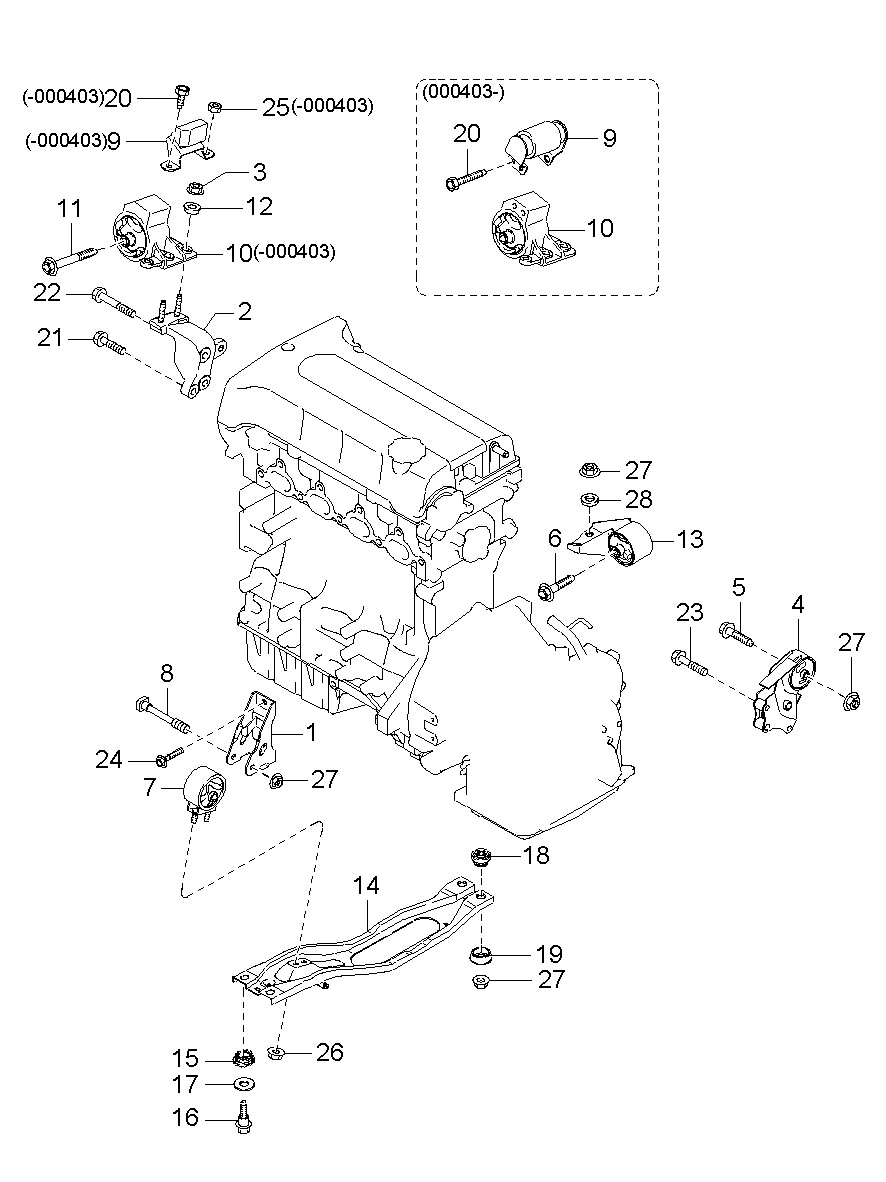 (-000403)20
25(-000403)
(-000403)9
3
11
12
10(-000403)
22
2
21

(000403-)
20
9
10

27
28
6
13
5
4
23
27
8
1
24
27
7
18
14
19
27
15
26
17
16