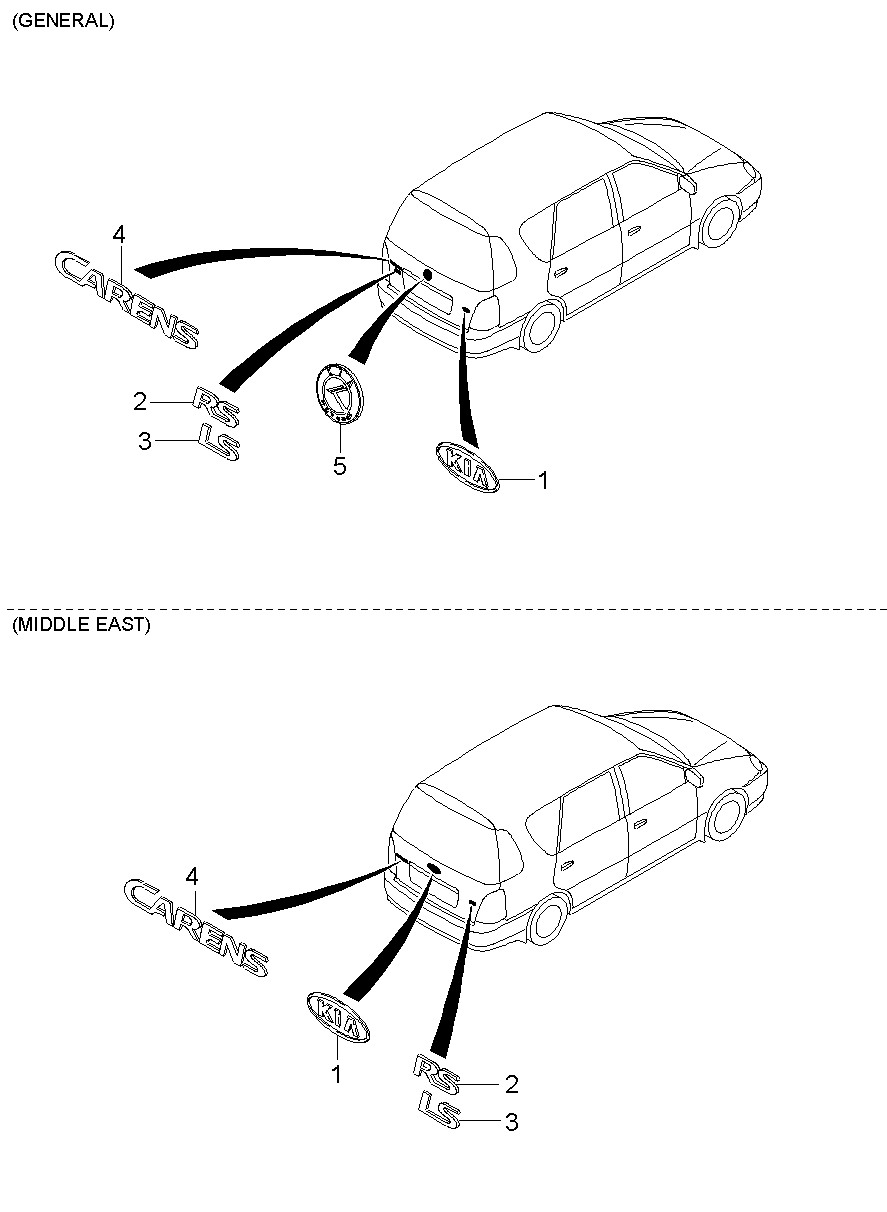 (GENERAL)

4

CARENS

2 RS

3 LS

5

KIA 1

(MIDDLE EAST)

4

CARENS

KIA

1

RS 2

LS 3