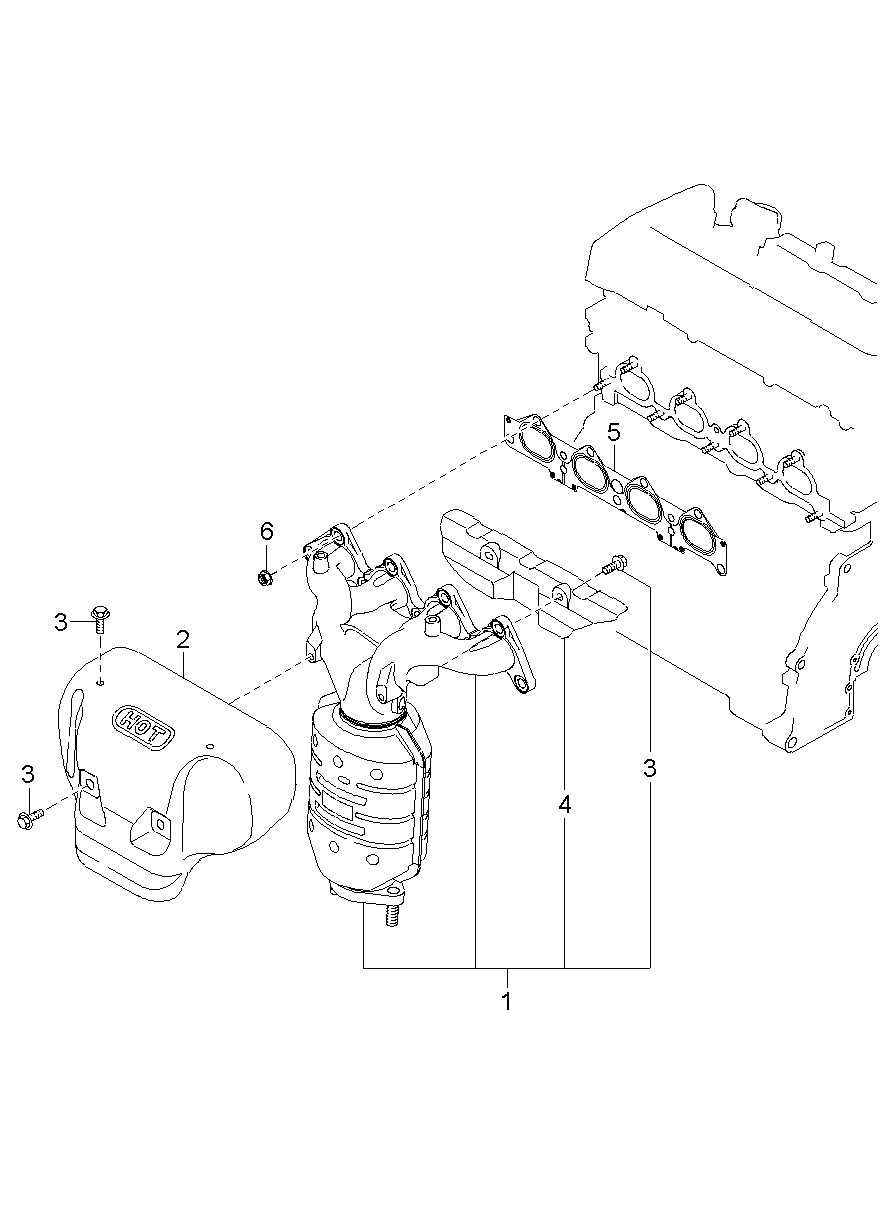 5
6
3
2
HOT
3
4
3
1