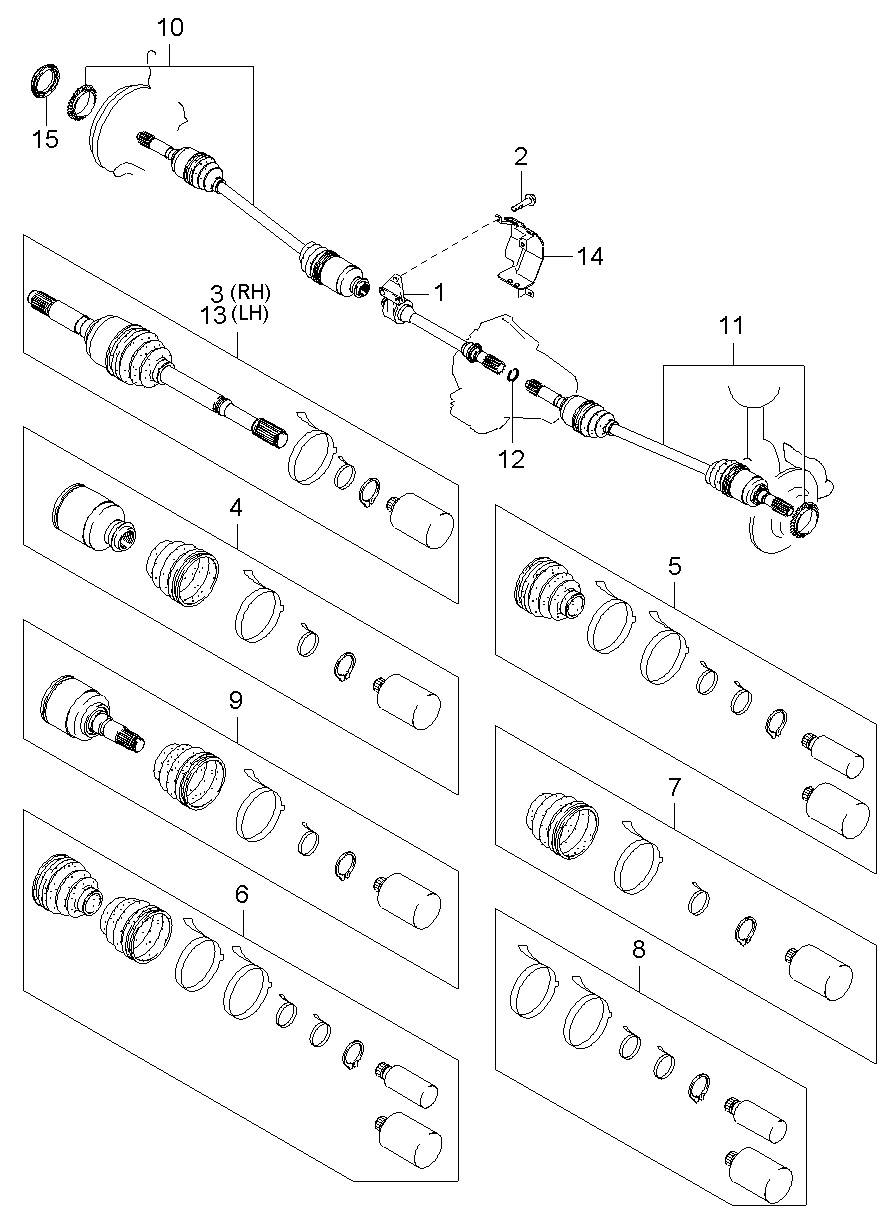 10
15
2
14
3 (RH)
13 (LH)
1
11
12
4
5
9
7
6
8