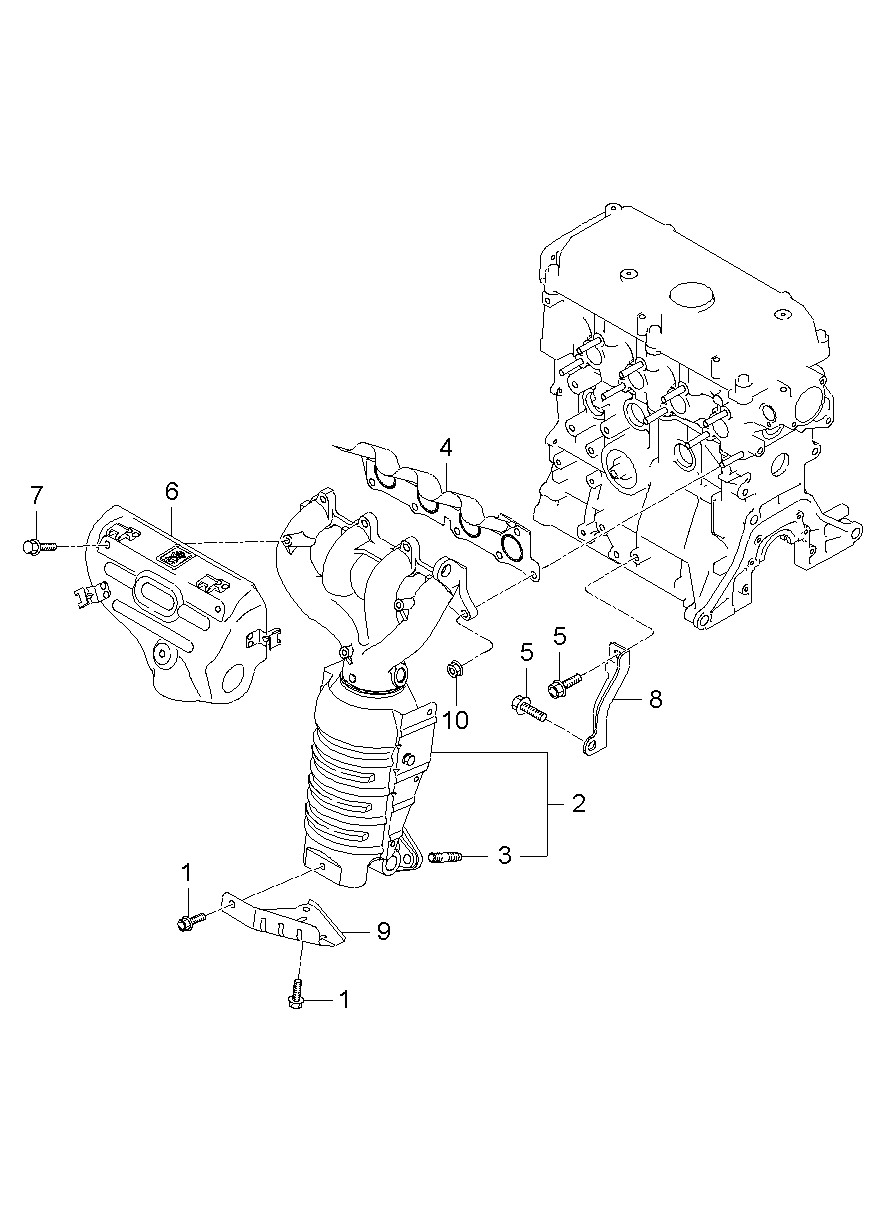 4
7
6
5
5
8
10
2
3
1
9
1